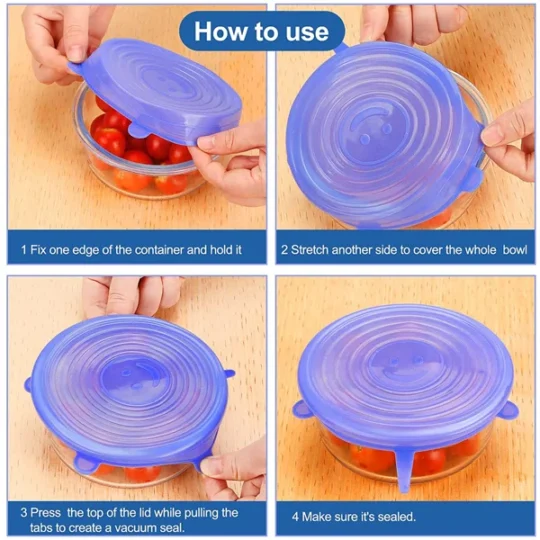 How to use

1 Fix one edge of the container and hold it

2 Stretch another side to cover the whole bowl

3 Press the top of the lid while pulling the tabs to create a vacuum seal.

4 Make sure it's sealed.